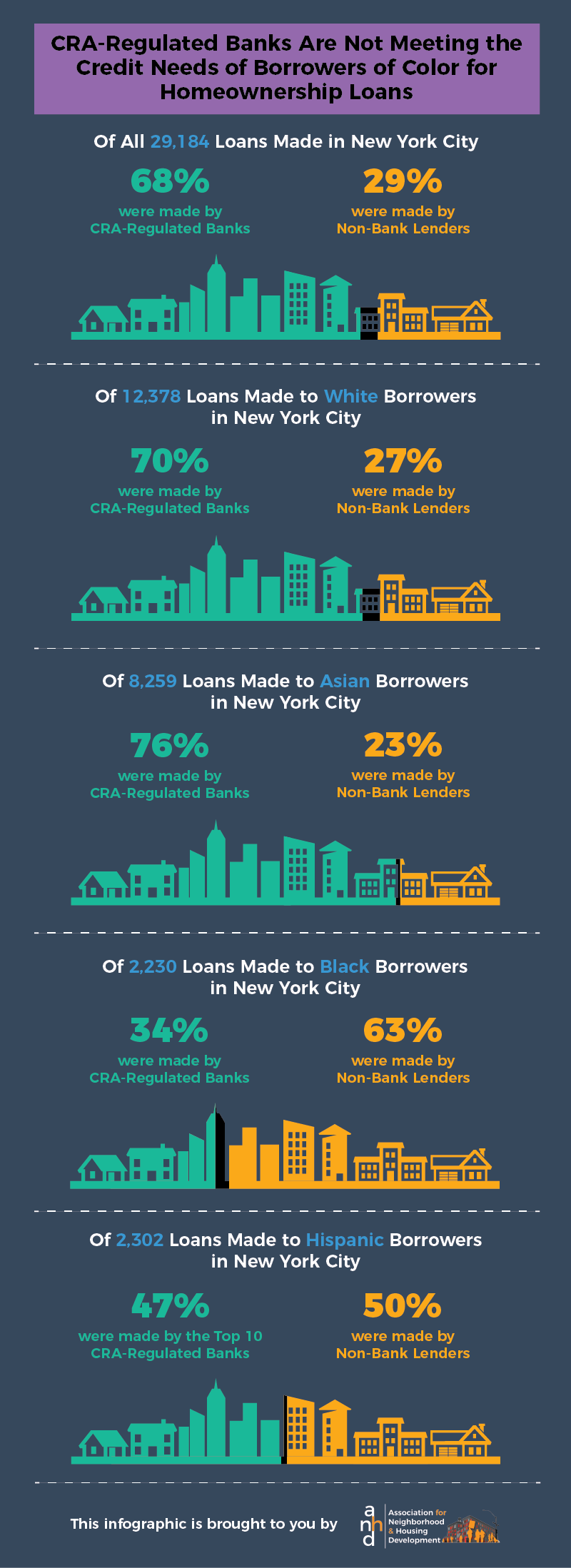 CRA-Regulated Banks Are Not Meeting the Credit Needs of Borrowers of Color for Homeownership Loans

Of All 29,184 Loans Made in New York City

68%
were made by
CRA-Regulated Banks

29%
were made by
Non-Bank Lenders

Of 12,378 Loans Made to White Borrowers in New York City

70%
were made by
CRA-Regulated Banks

27%
were made by
Non-Bank Lenders

Of 8,259 Loans Made to Asian Borrowers in New York City

76%
were made by
CRA-Regulated Banks

23%
were made by
Non-Bank Lenders

Of 2,230 Loans Made to Black Borrowers in New York City

34%
were made by
CRA-Regulated Banks

63%
were made by
Non-Bank Lenders

Of 2,302 Loans Made to Hispanic Borrowers in New York City

47%
were made by the Top 10
CRA-Regulated Banks

50%
were made by
Non-Bank Lenders

This infographic is brought to you by

anhd
Association for Neighborhood & Housing Development